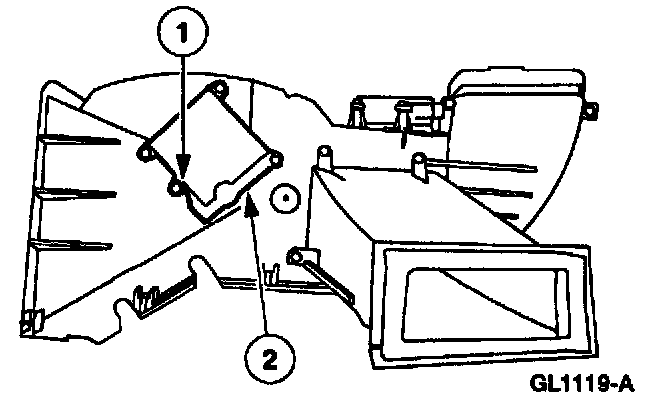 1

2

GL1119-A