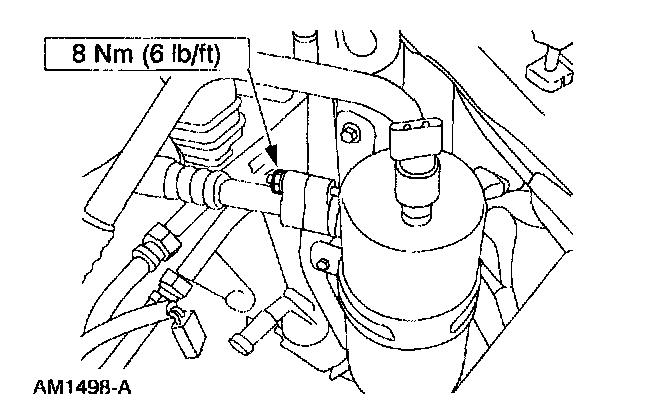 8 Nm (6 lb/ft)

AM1498-A