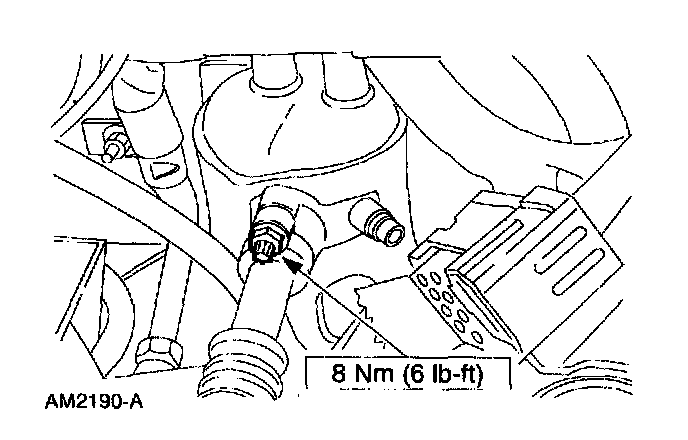 8 Nm (6 lb-ft)

AM2190-A