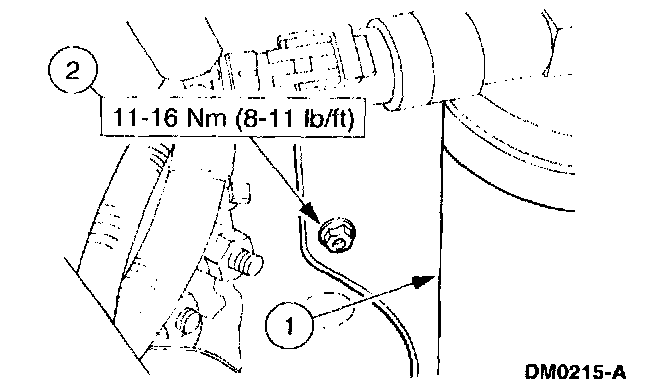 2

11-16 Nm (8-11 lb/ft)

1

DM0215-A