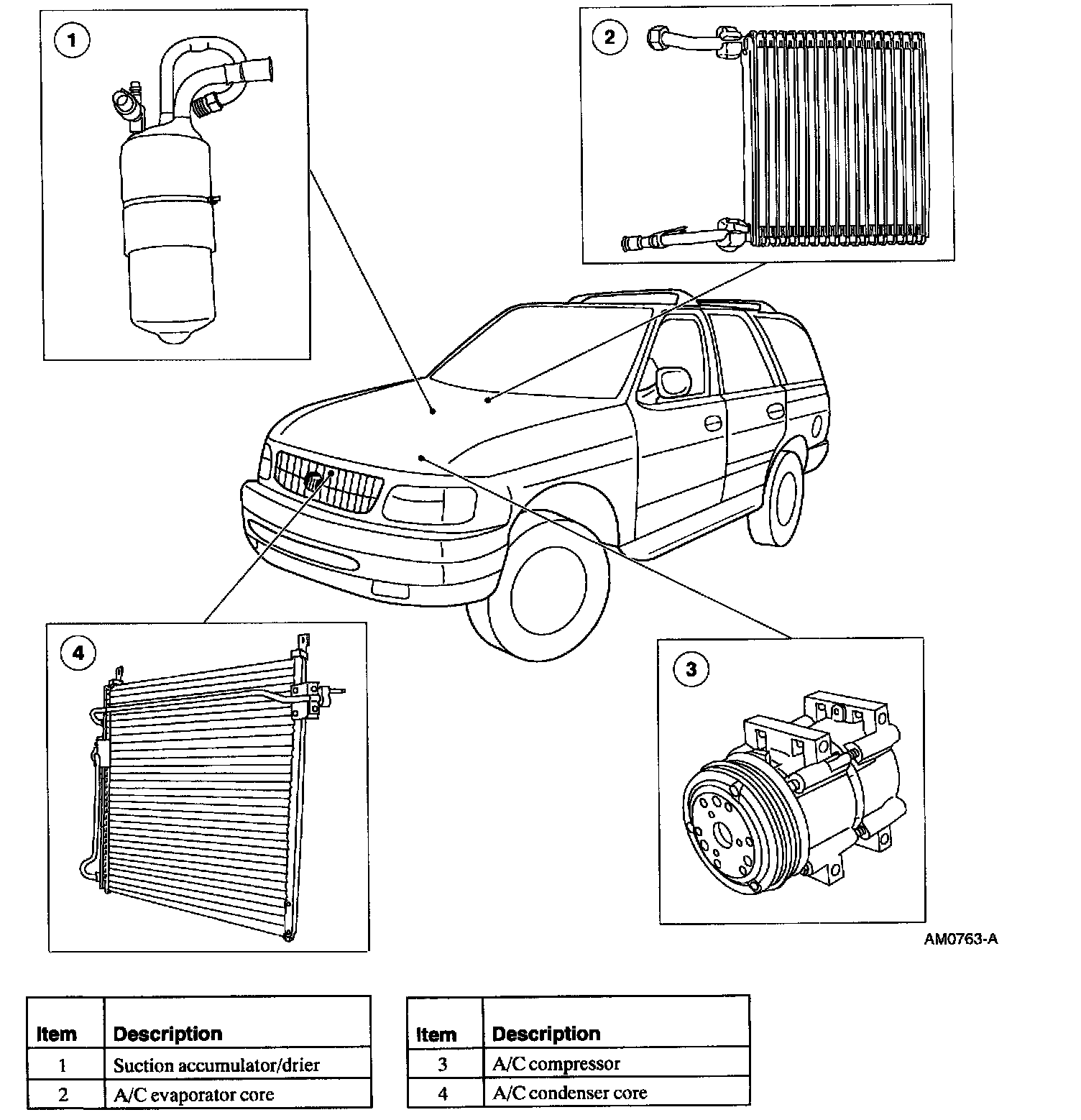 1

2

4

3

AM0763-A

| Item | Description |
|---|---|
| 1 | Suction accumulator/drier |
| 2 | A/C evaporator core |

| Item | Description |
|---|---|
| 3 | A/C compressor |
| 4 | A/C condenser core |