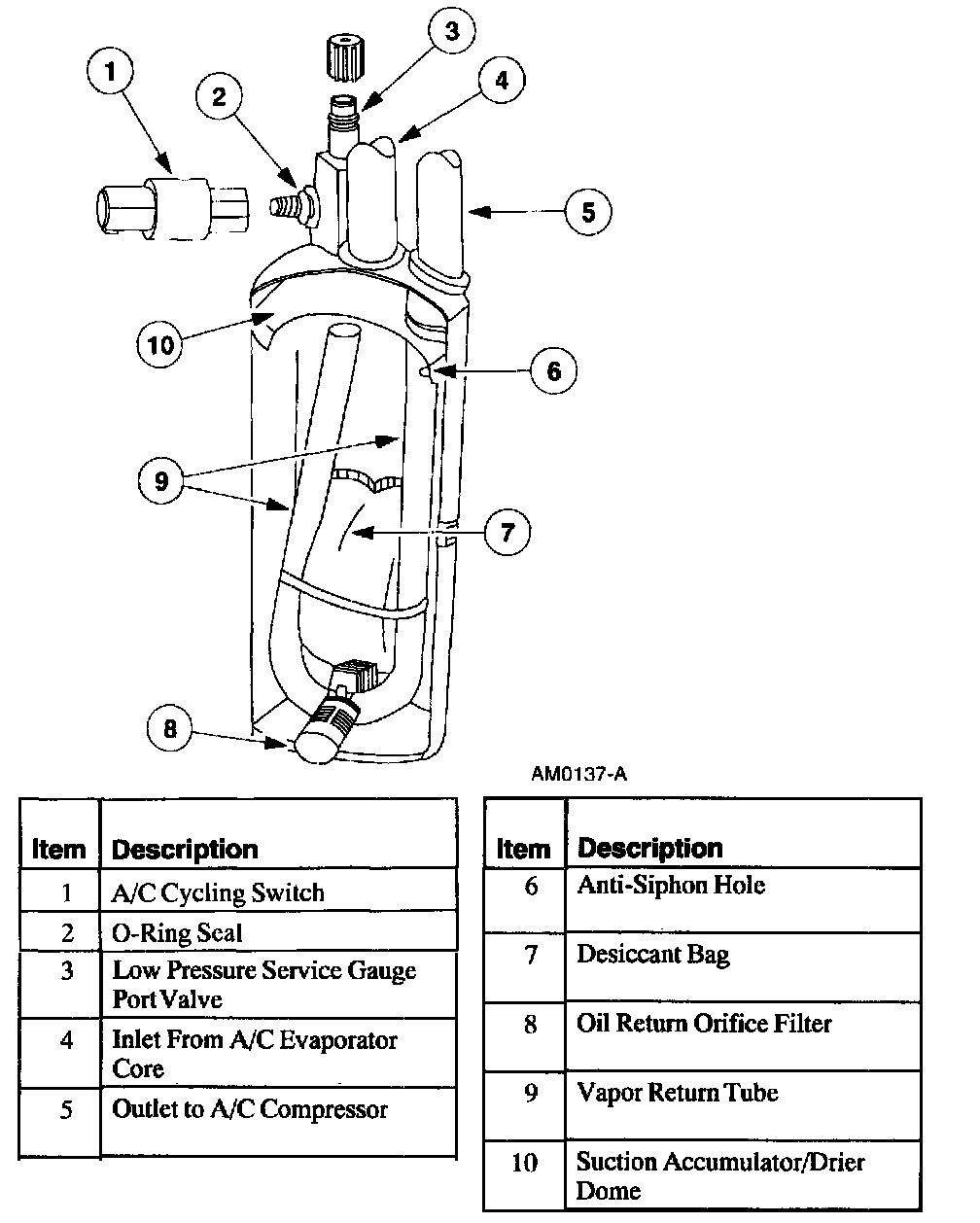 1
2
3
4
5
10
6
9
7
8

AM0137-A

| Item | Description |
|---|---|
| 1 | A/C Cycling Switch |
| 2 | O-Ring Seal |
| 3 | Low Pressure Service Gauge Port Valve |
| 4 | Inlet From A/C Evaporator Core |
| 5 | Outlet to A/C Compressor |

| Item | Description |
|---|---|
| 6 | Anti-Siphon Hole |
| 7 | Desiccant Bag |
| 8 | Oil Return Orifice Filter |
| 9 | Vapor Return Tube |
| 10 | Suction Accumulator/Drier Dome |