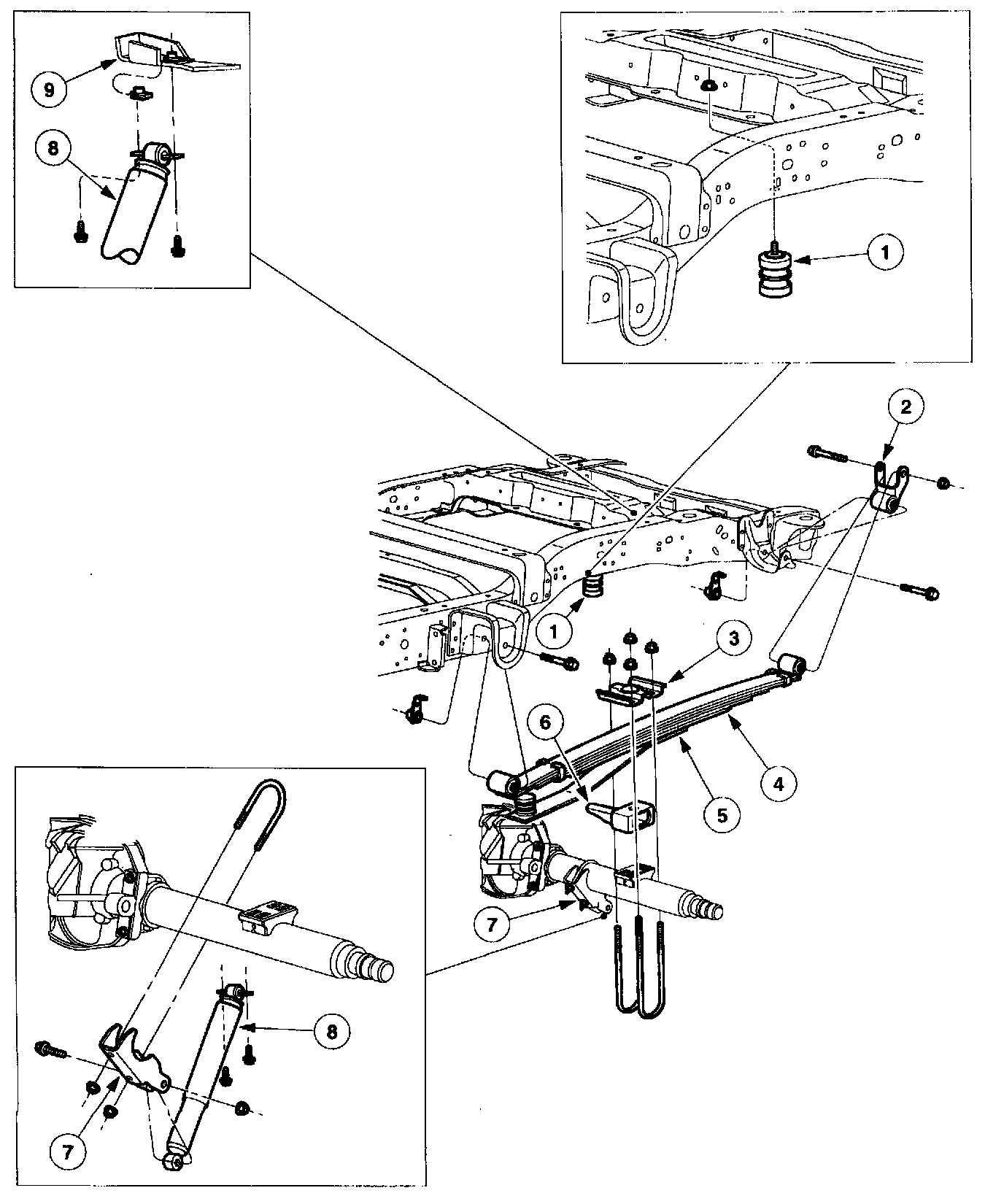 9
8
1
2
1
3
6
4
5
7
8
7