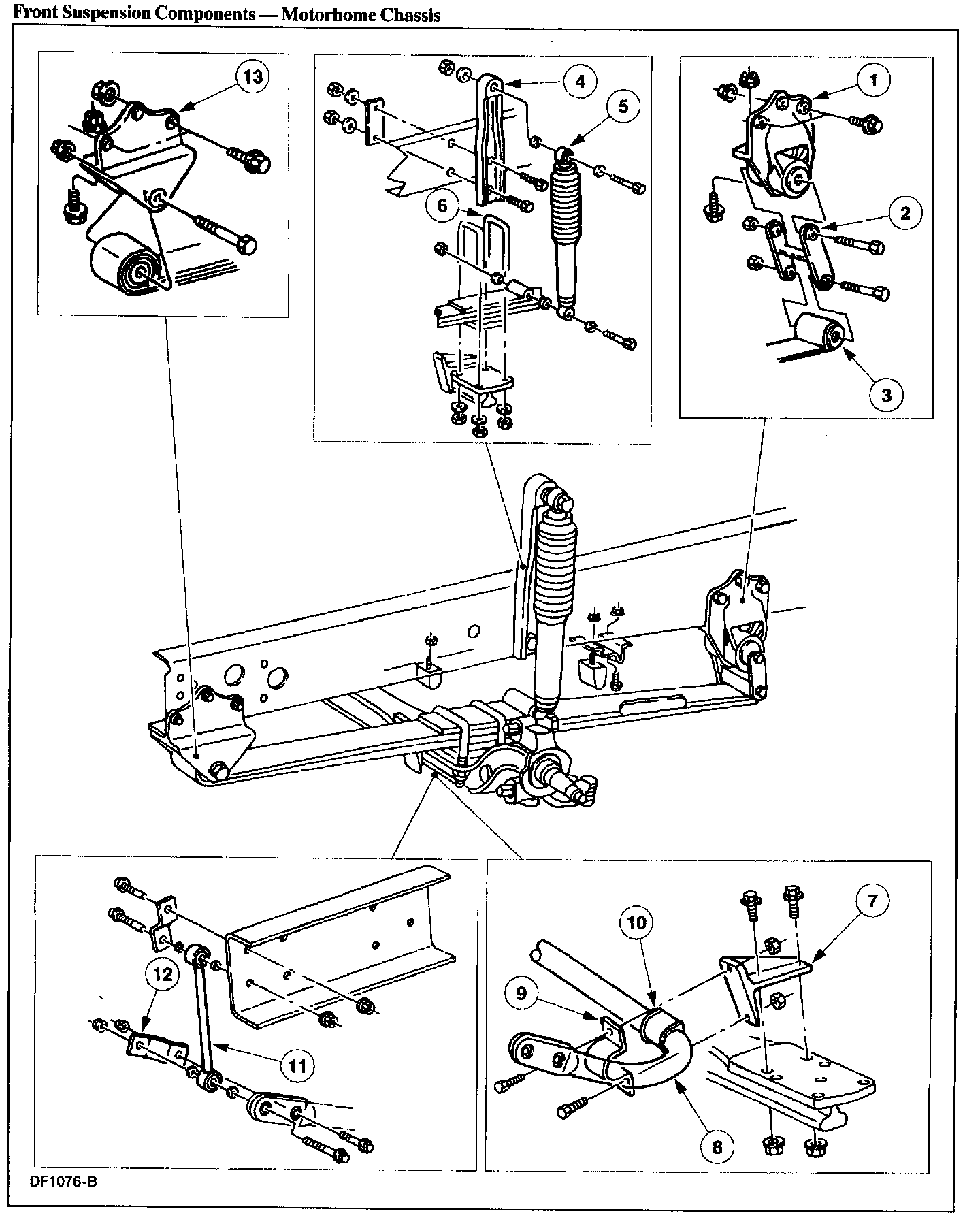 Front Suspension Components — Motorhome Chassis

13

4

5

6

1

2

3

12

11

10

9

7

8

DF1076-B