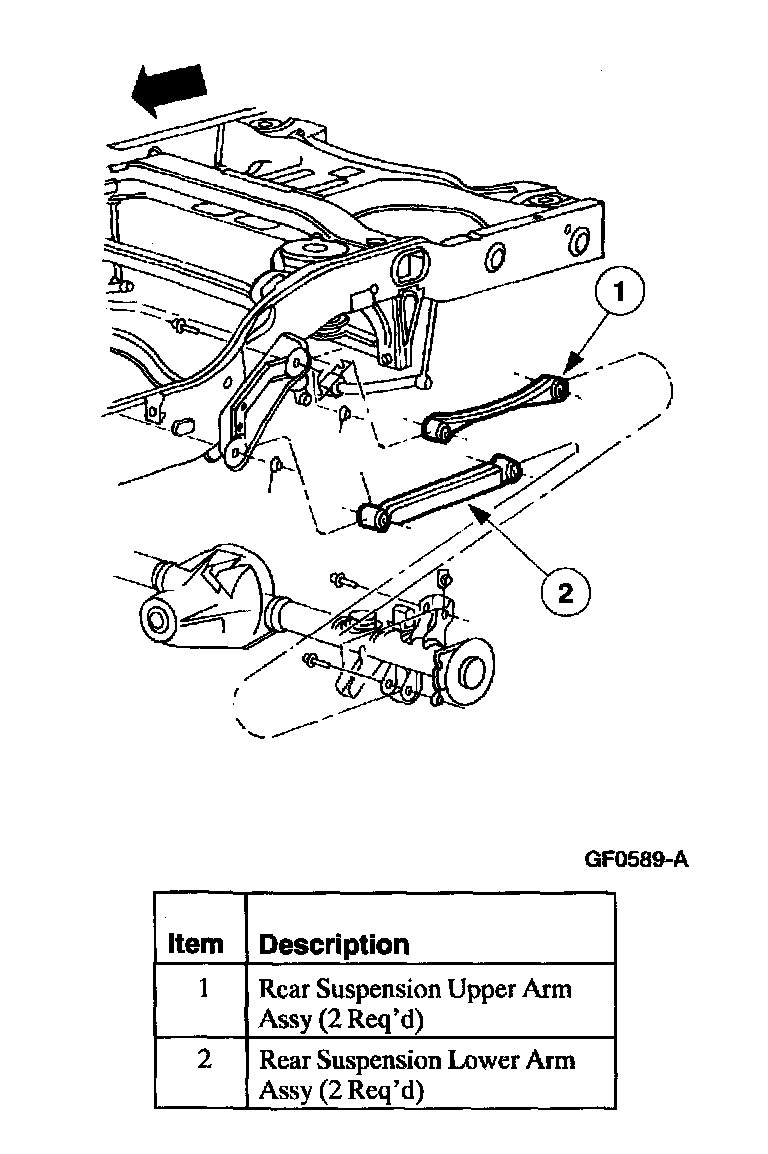 1

2

GF0589-A

| Item | Description |
|---|---|
| 1 | Rear Suspension Upper Arm Assy (2 Req'd) |
| 2 | Rear Suspension Lower Arm Assy (2 Req'd) |