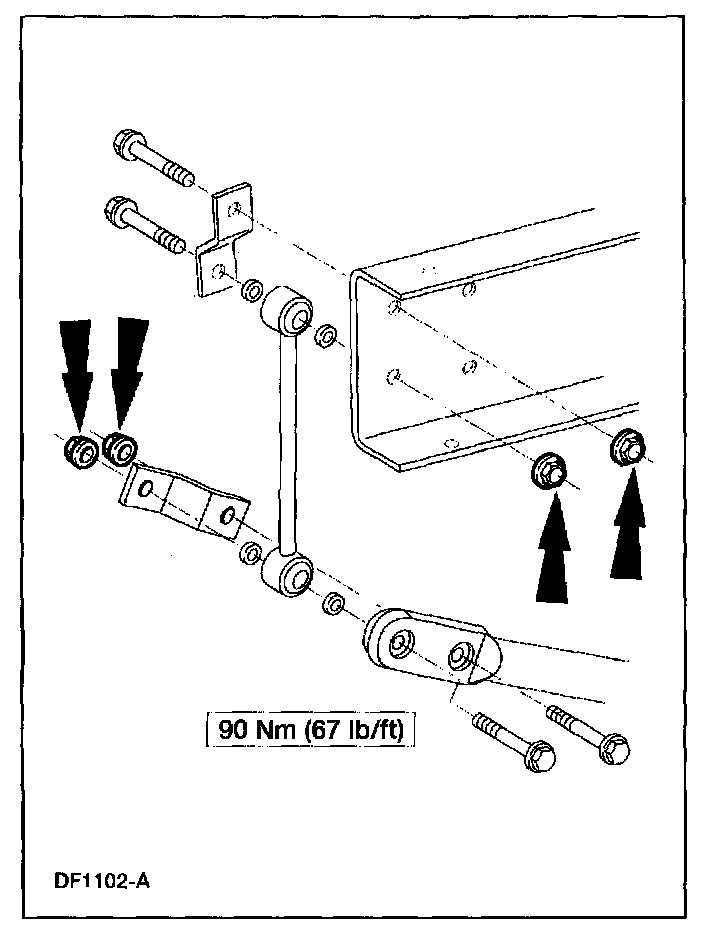 90 Nm (67 lb/ft)

DF1102-A