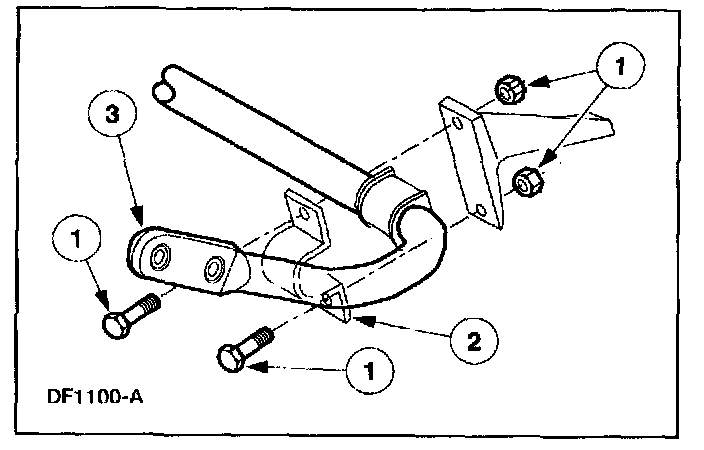 1
3
1
2
1
DF1100-A