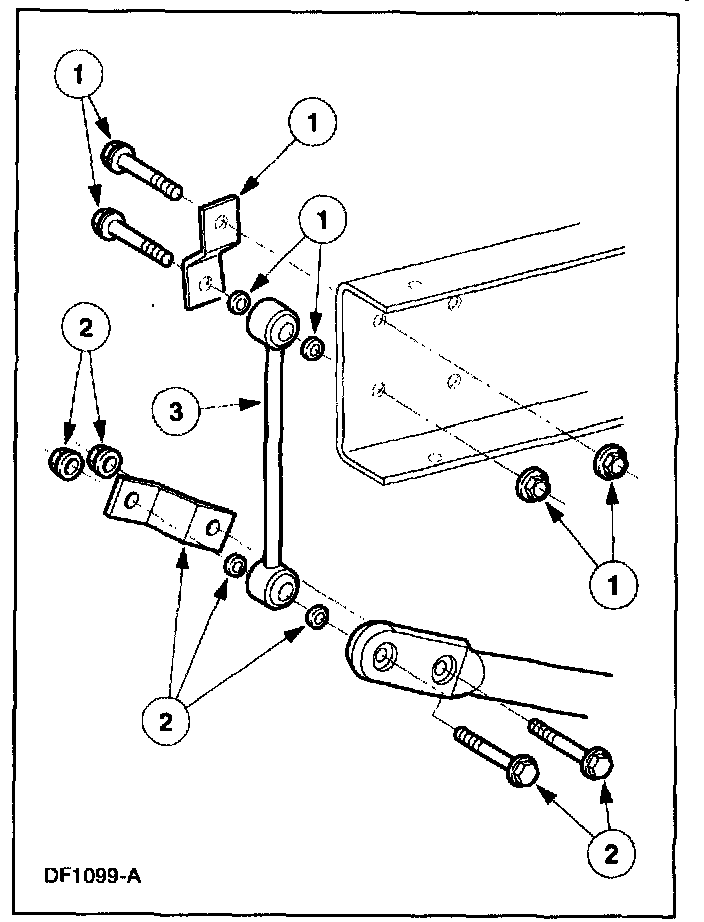 1
1
1
2
3
1
2
2
DF1099-A