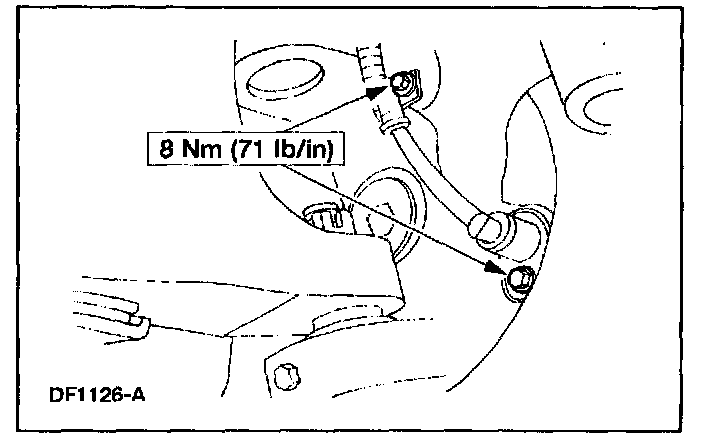 8 Nm (71 lb/in)

DF1126-A