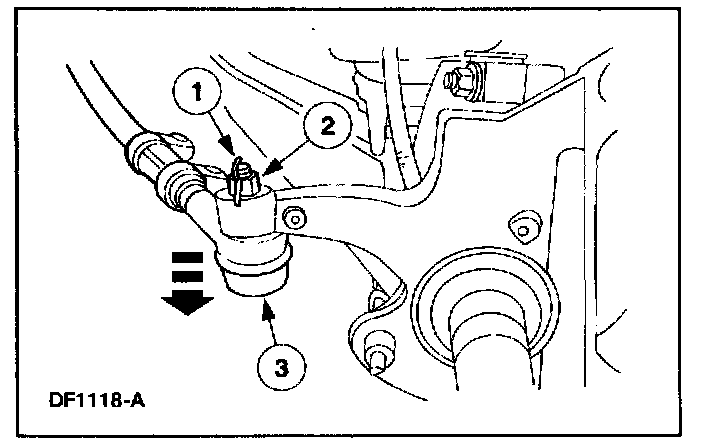 1
2
3
DF1118-A