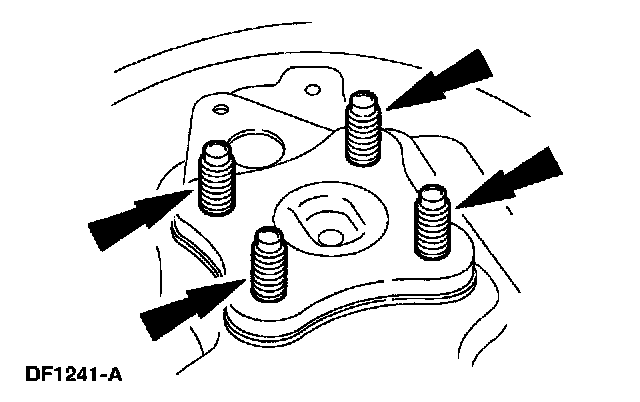 DF1241-A