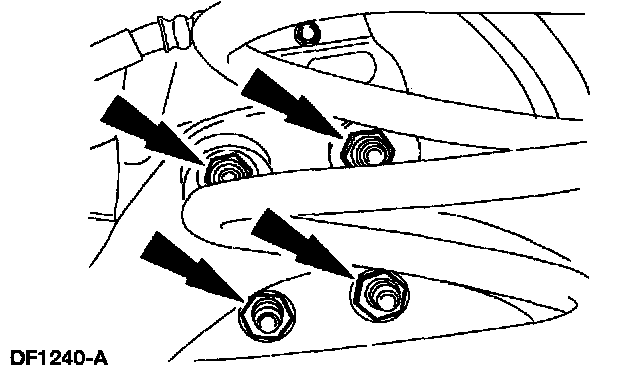 DF1240-A