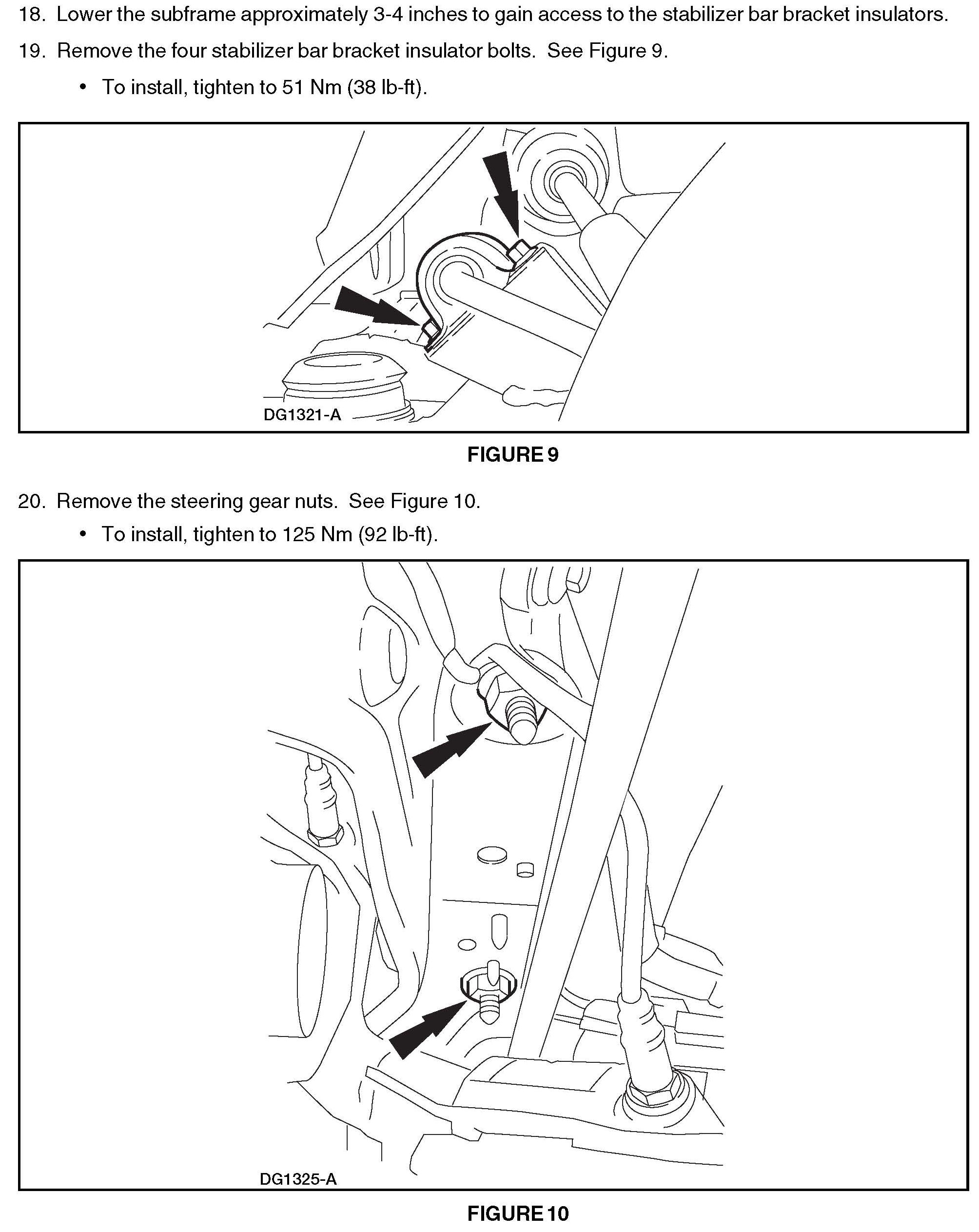 18. Lower the subframe approximately 3-4 inches to gain access to the stabilizer bar bracket insulators.

19. Remove the four stabilizer bar bracket insulator bolts. See Figure 9.

• To install, tighten to 51 Nm (38 lb-ft).

DG1321-A

FIGURE 9

20. Remove the steering gear nuts. See Figure 10.

• To install, tighten to 125 Nm (92 lb-ft).

DG1325-A

FIGURE 10