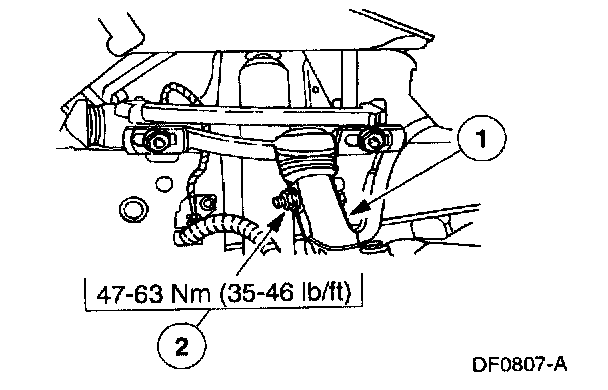 1

47-63 Nm (35-46 lb/ft)

2

DF0807-A