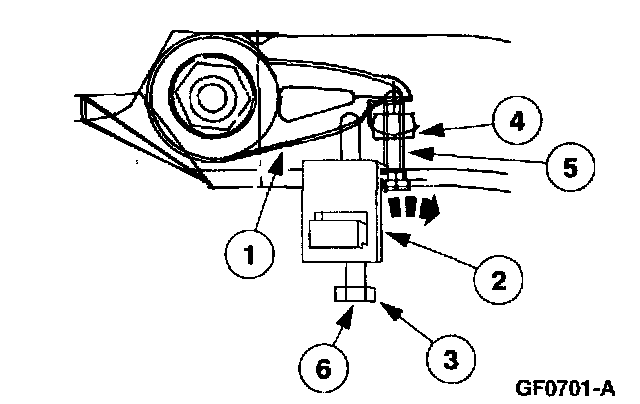 4
5
1
2
6
3
GF0701-A