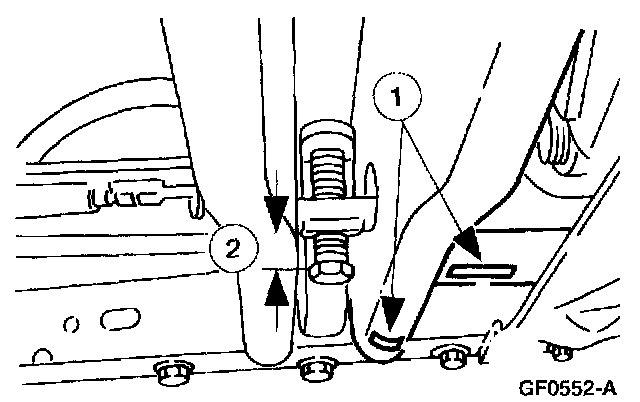 1

2

GF0552-A