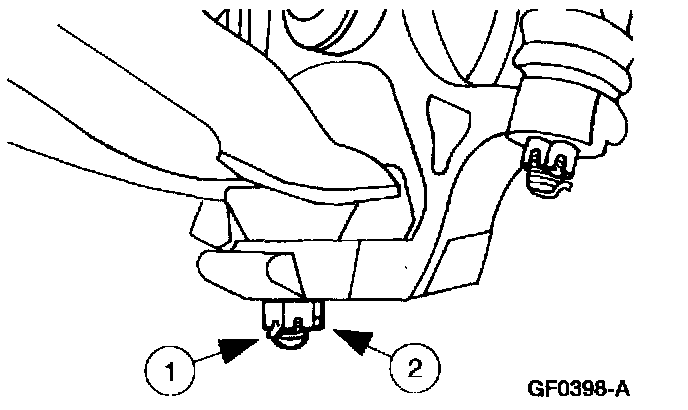 1
2
GF0398-A