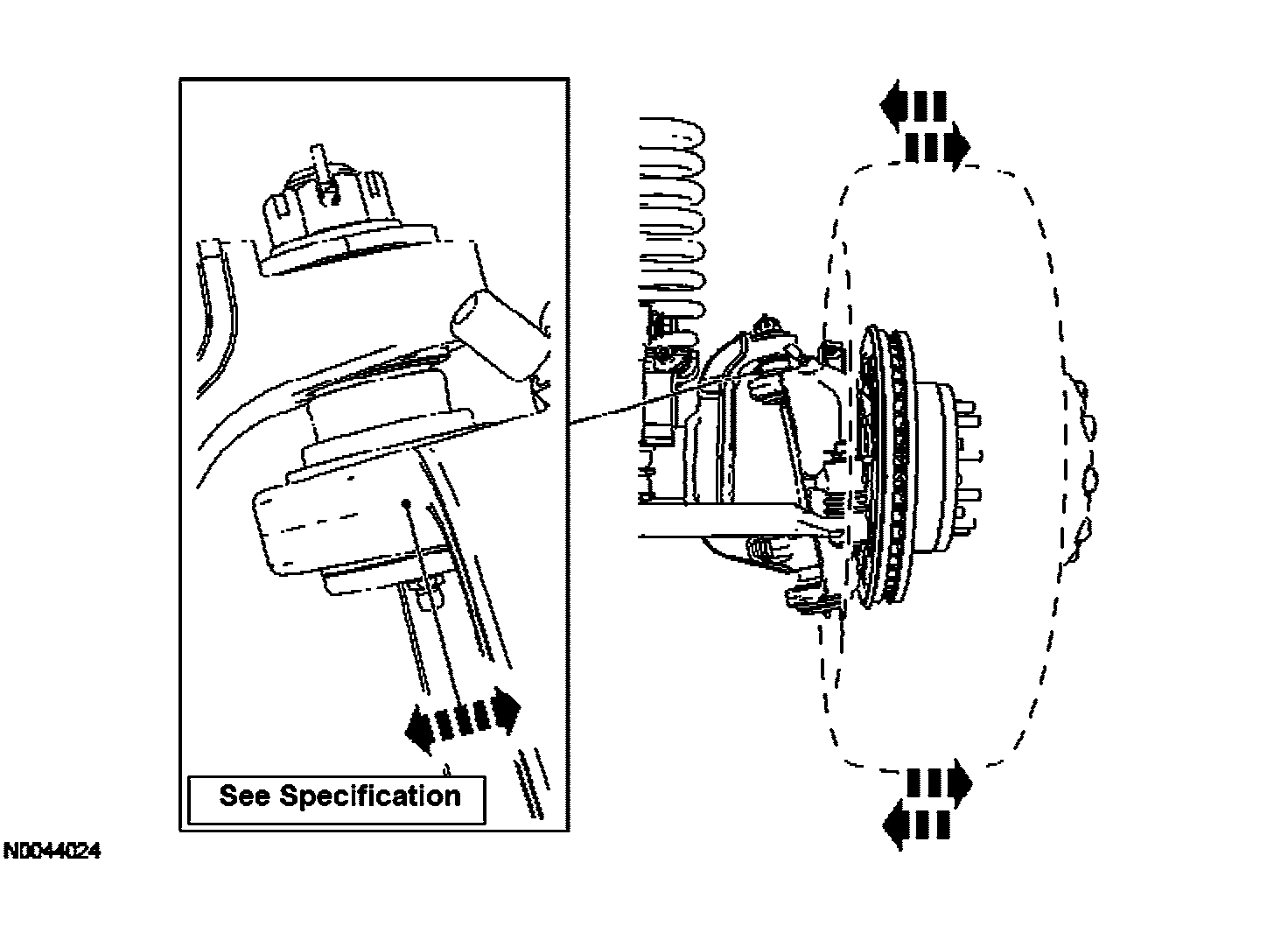 See Specification

N0044024