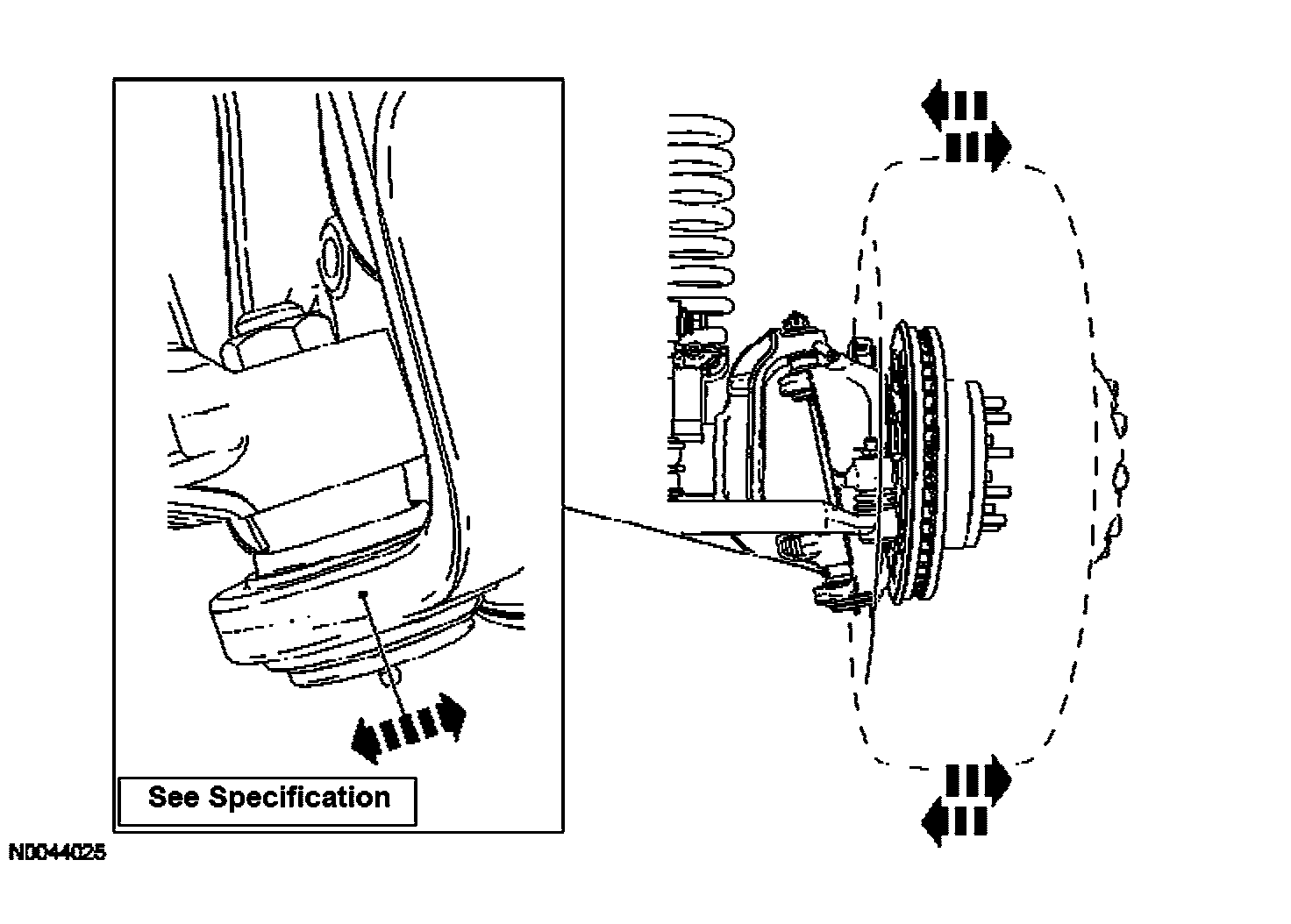 See Specification

N0044025