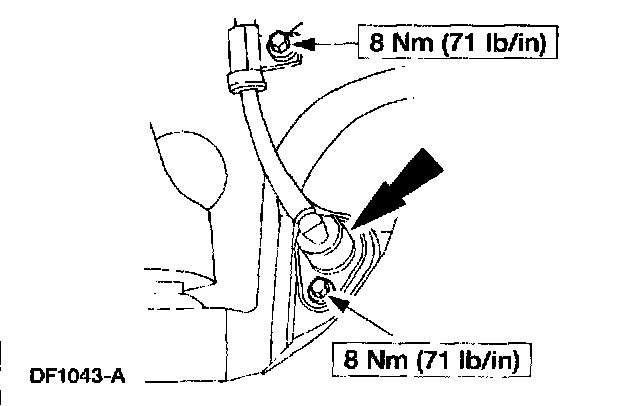 8 Nm (71 lb/in)

8 Nm (71 lb/in)

DF1043-A