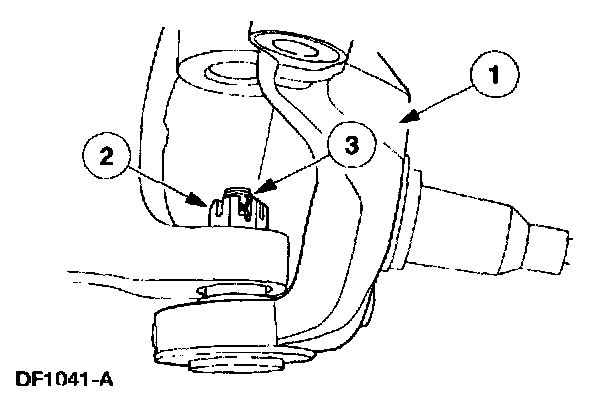 1

2

3

DF1041-A