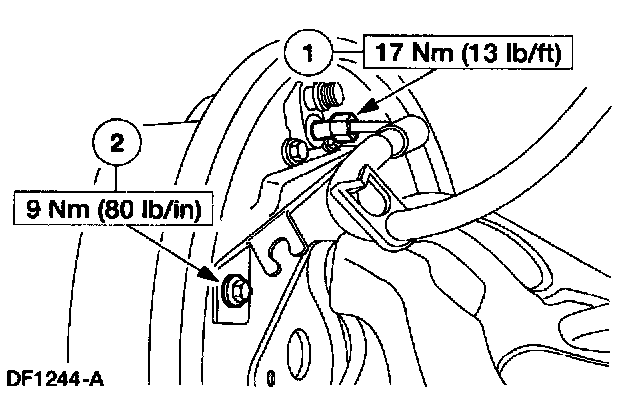 1
17 Nm (13 lb/ft)
2
9 Nm (80 lb/in)
DF1244-A