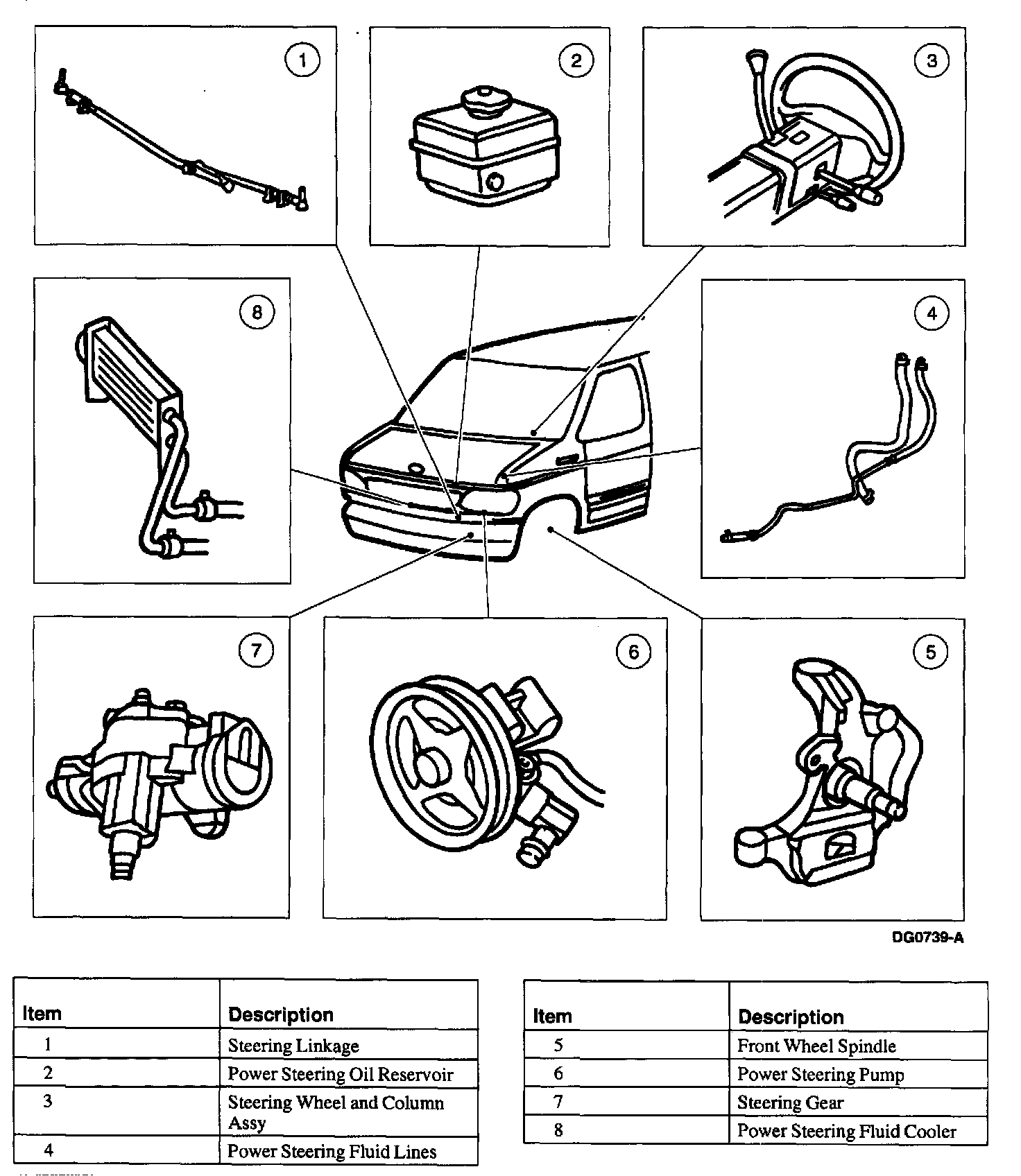 1

2

3

8

4

7

6

5

DG0739-A

| Item | Description |
|---|---|
| 1 | Steering Linkage |
| 2 | Power Steering Oil Reservoir |
| 3 | Steering Wheel and Column Assy |
| 4 | Power Steering Fluid Lines |

| Item | Description |
|---|---|
| 5 | Front Wheel Spindle |
| 6 | Power Steering Pump |
| 7 | Steering Gear |
| 8 | Power Steering Fluid Cooler |