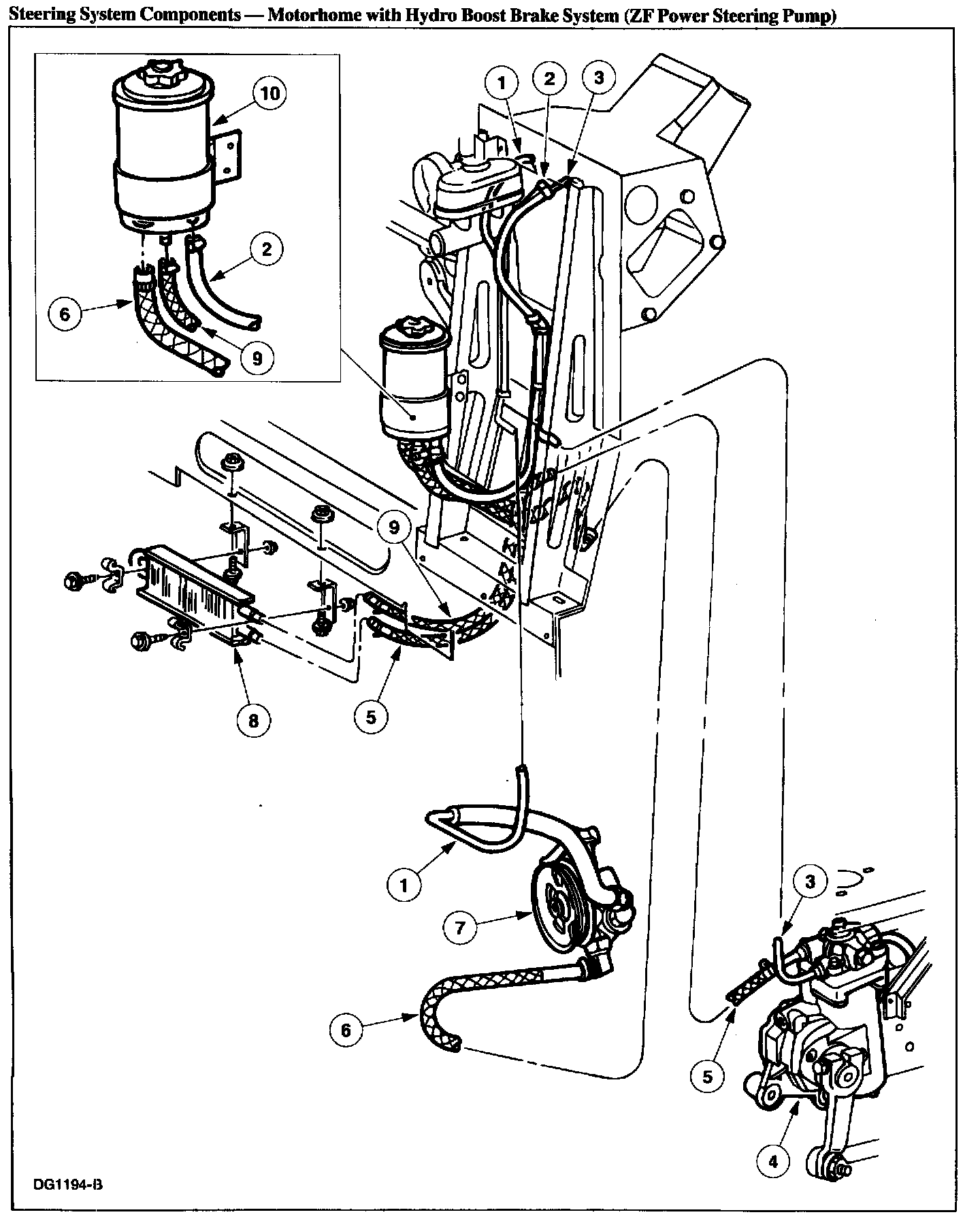 Steering System Components — Motorhome with Hydro Boost Brake System (ZF Power Steering Pump)

10
2
6
9
1
2
3
9
8
5
1
7
6
3
5
4

DG1194-B