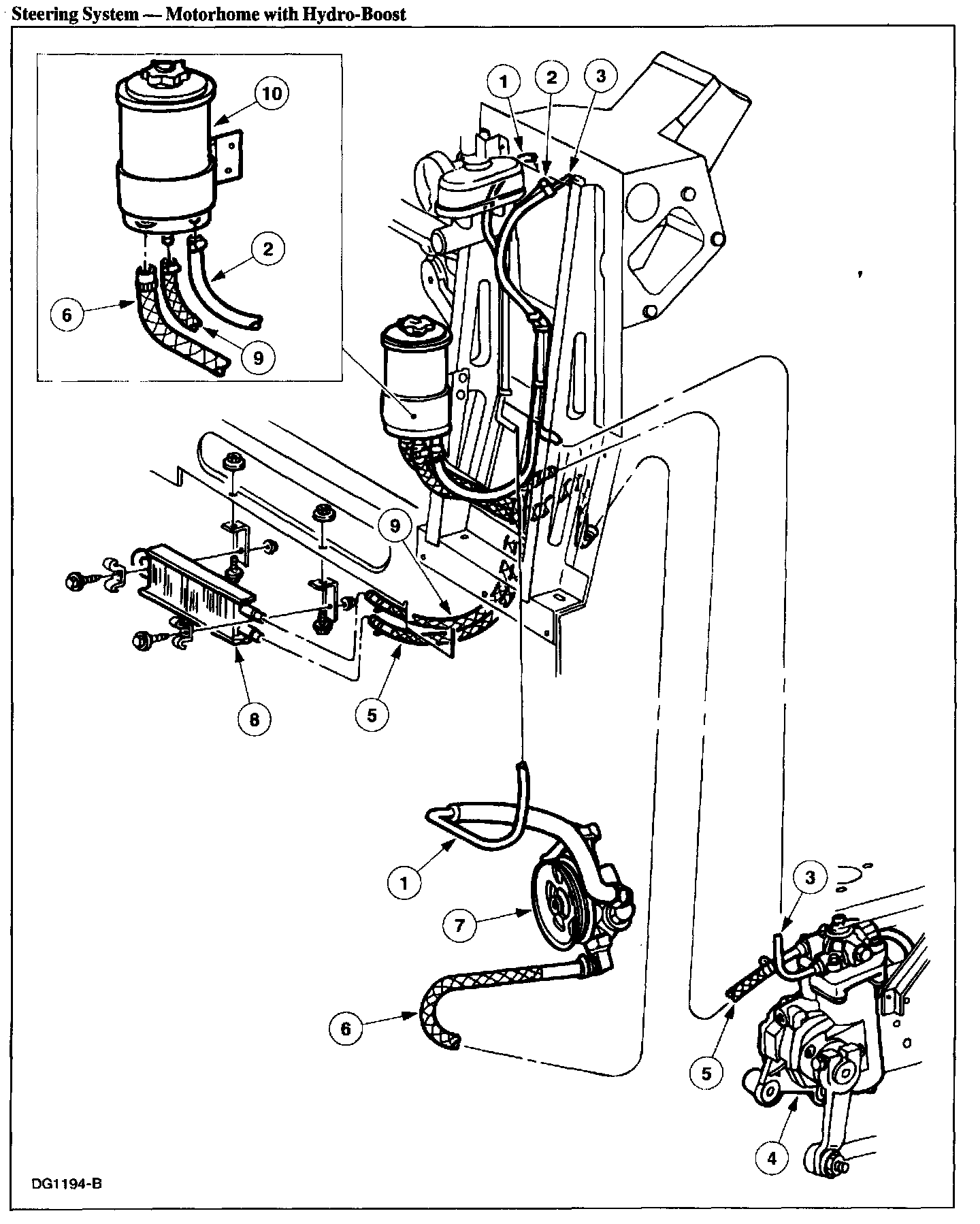 Steering System — Motorhome with Hydro-Boost

10
2
6
9
1
2
3
9
8
5
1
7
6
3
5
4

DG1194-B