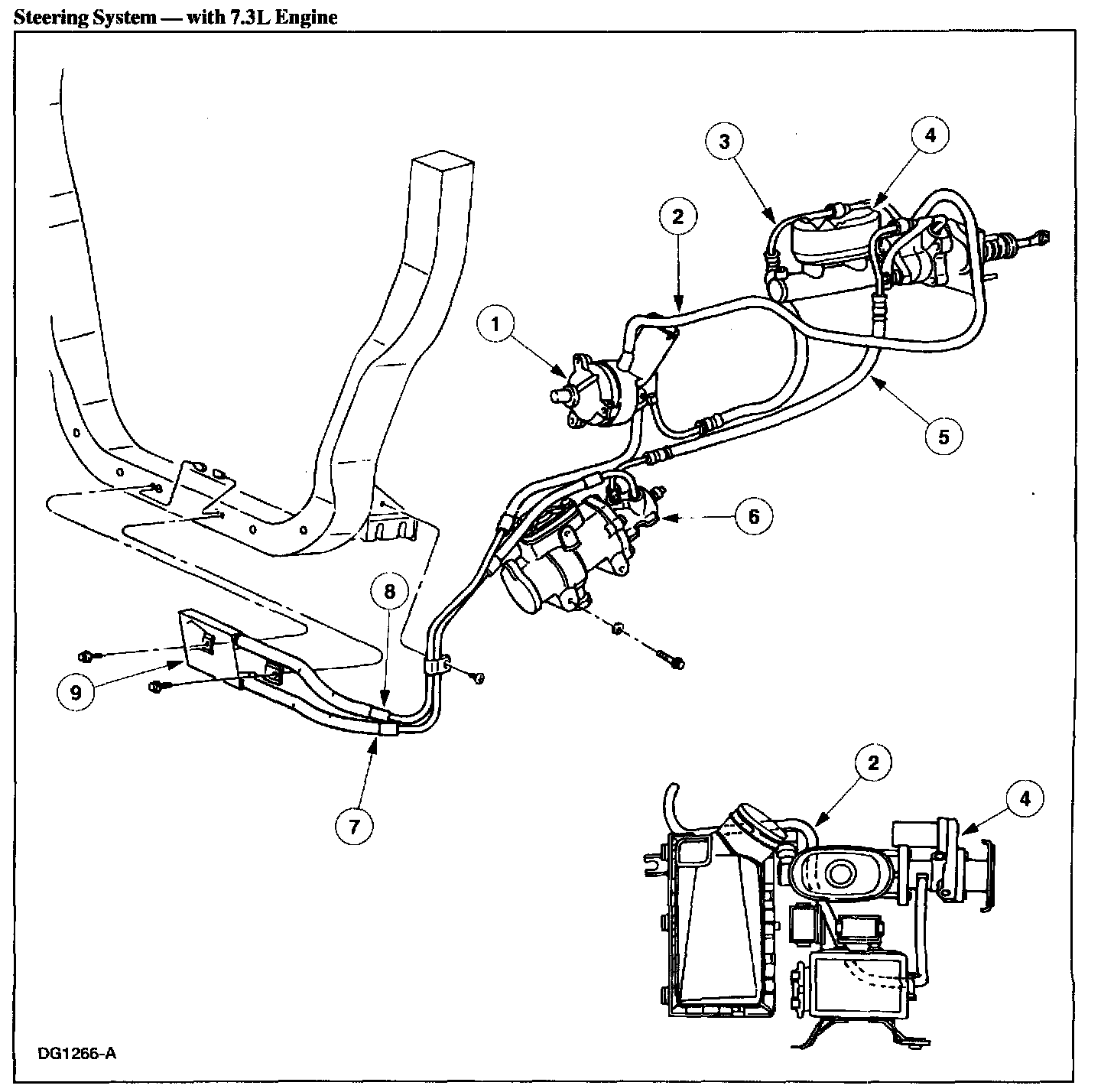 Steering System — with 7.3L Engine

3
4
2
1
5
6
8
9
7
2
4

DG1266-A