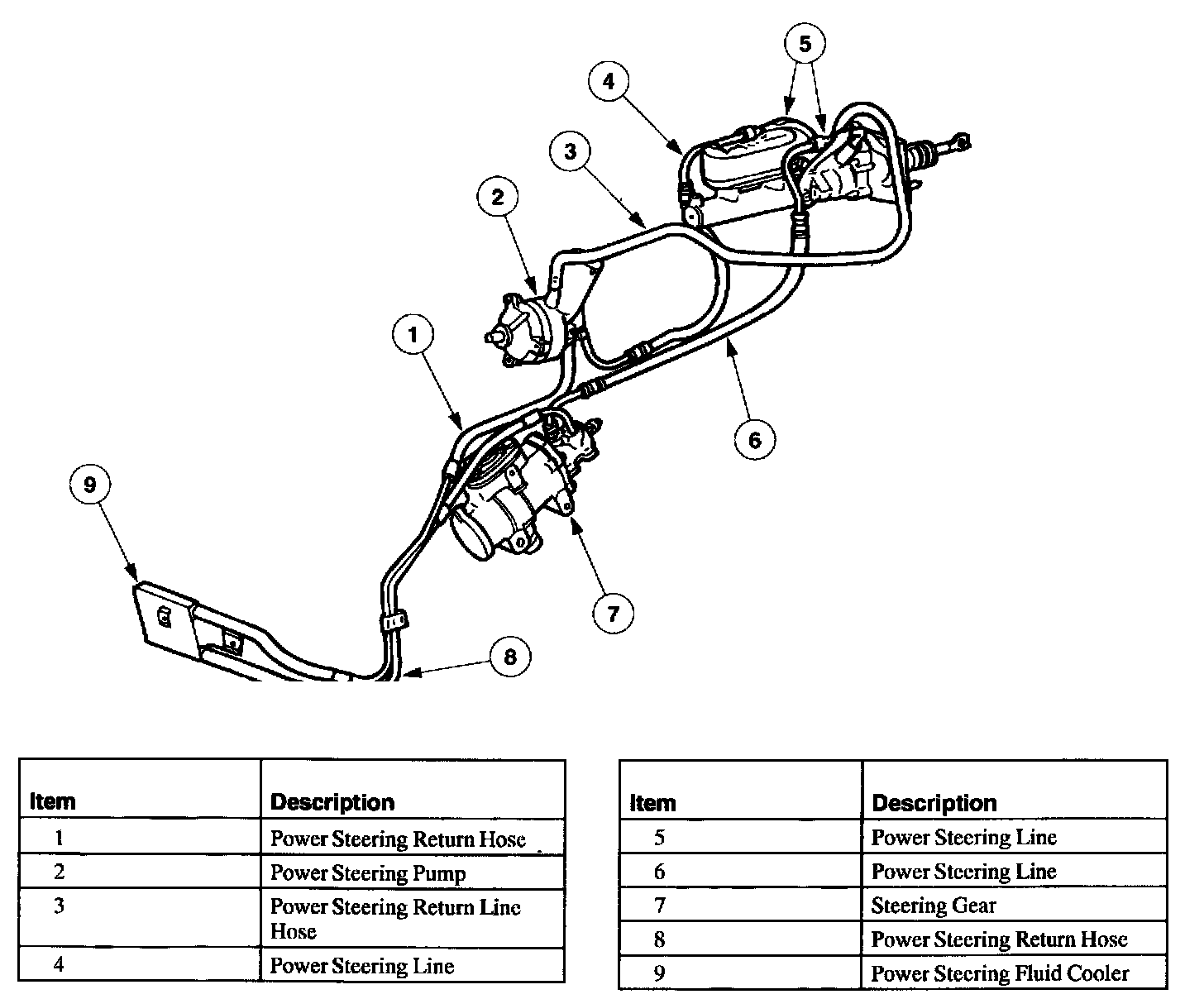 5
4
3
2
1
6
9
7
8

| Item | Description |
|---|---|
| 1 | Power Steering Return Hose |
| 2 | Power Steering Pump |
| 3 | Power Steering Return Line Hose |
| 4 | Power Steering Line |

| Item | Description |
|---|---|
| 5 | Power Steering Line |
| 6 | Power Steering Line |
| 7 | Steering Gear |
| 8 | Power Steering Return Hose |
| 9 | Power Steering Fluid Cooler |