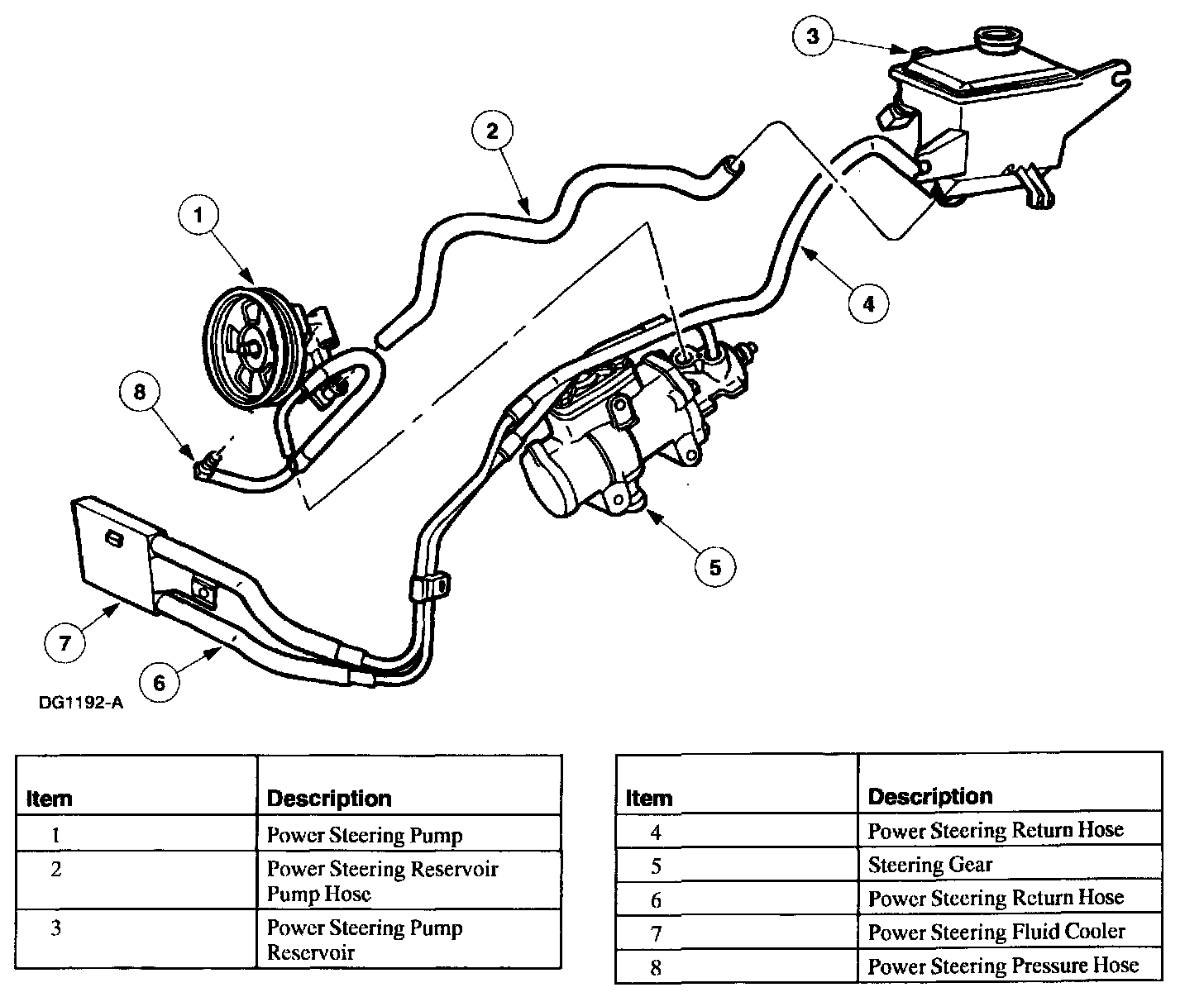 3

2

1

4

8

5

7

6

DG1192-A

| Item | Description |
|---|---|
| 1 | Power Steering Pump |
| 2 | Power Steering Reservoir Pump Hose |
| 3 | Power Steering Pump Reservoir |

| Item | Description |
|---|---|
| 4 | Power Steering Return Hose |
| 5 | Steering Gear |
| 6 | Power Steering Return Hose |
| 7 | Power Steering Fluid Cooler |
| 8 | Power Steering Pressure Hose |