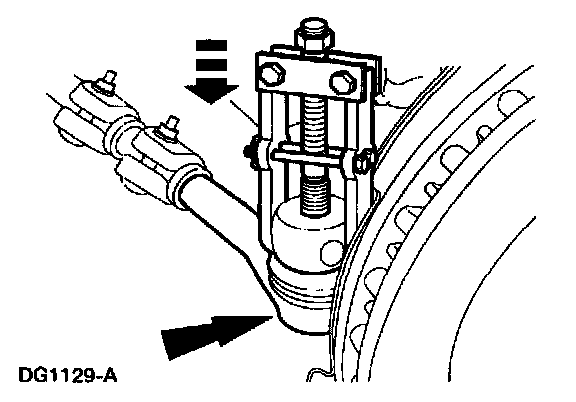 DG1129-A