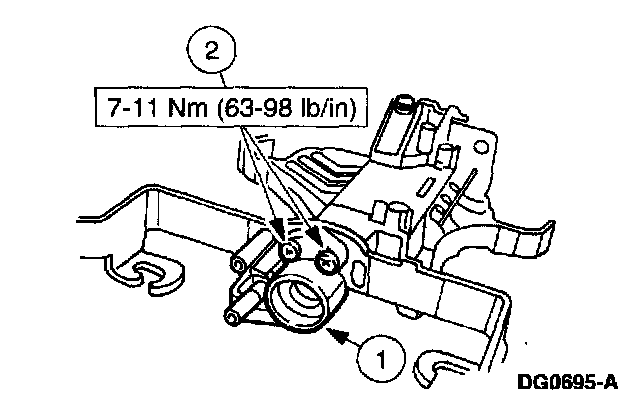 2

7-11 Nm (63-98 lb/in)

1

DG0695-A