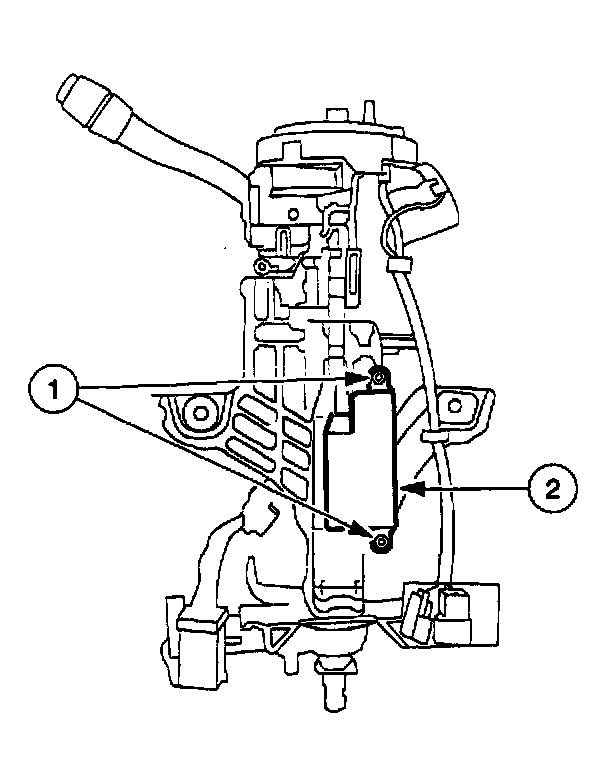 1

2