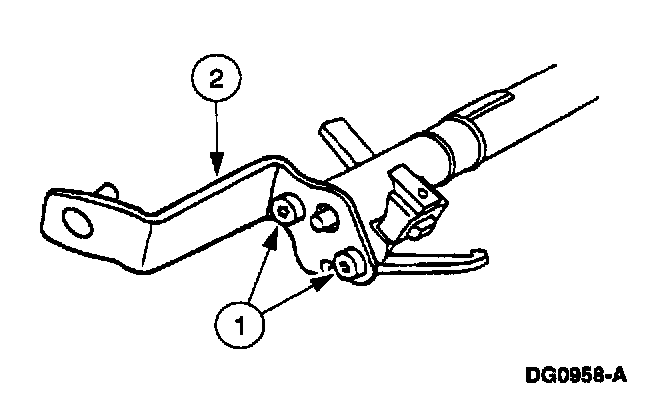 2

1

DG0958-A