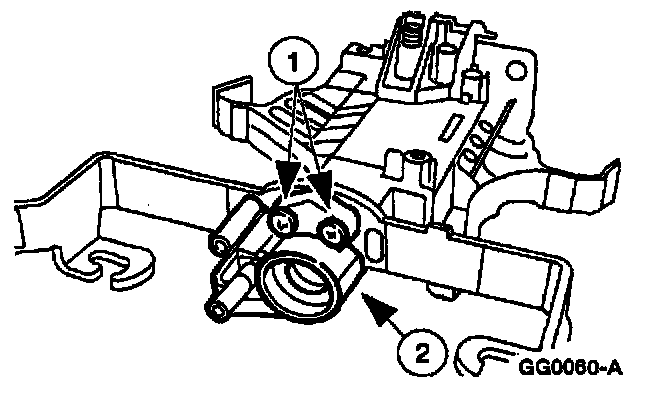 1
2
GG0060-A