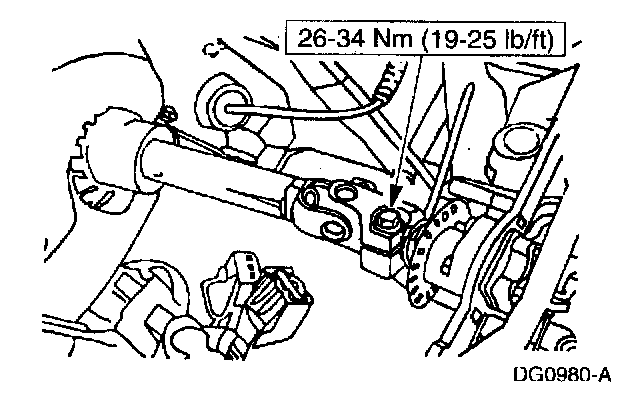 26-34 Nm (19-25 lb/ft)

DG0980-A