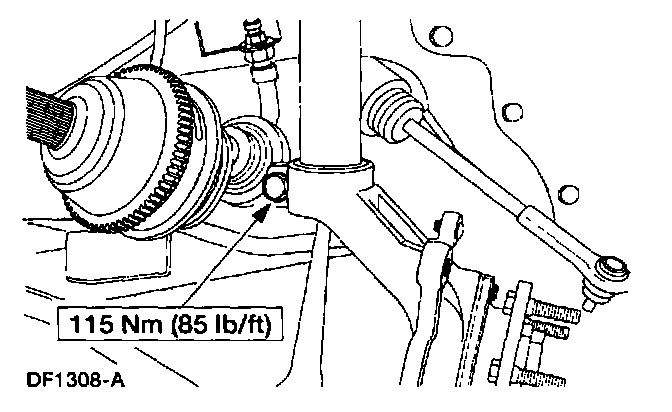 115 Nm (85 lb/ft)

DF1308-A