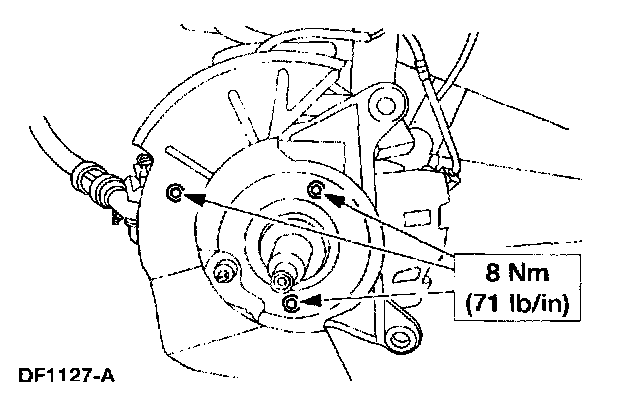 8 Nm
(71 lb/in)

DF1127-A