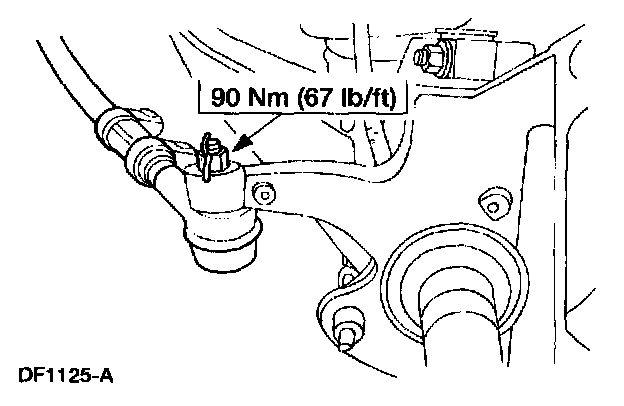 90 Nm (67 lb/ft)

DF1125-A