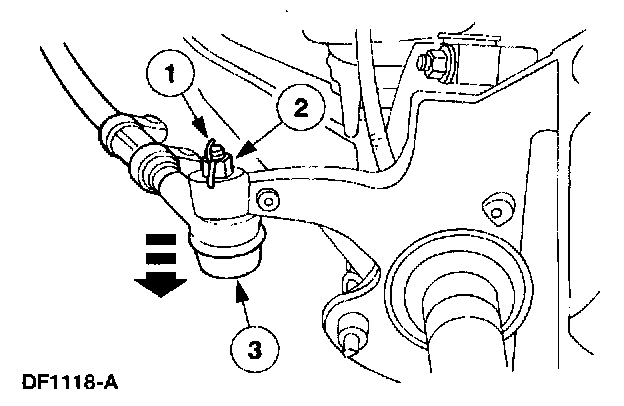 1
2
3
DF1118-A