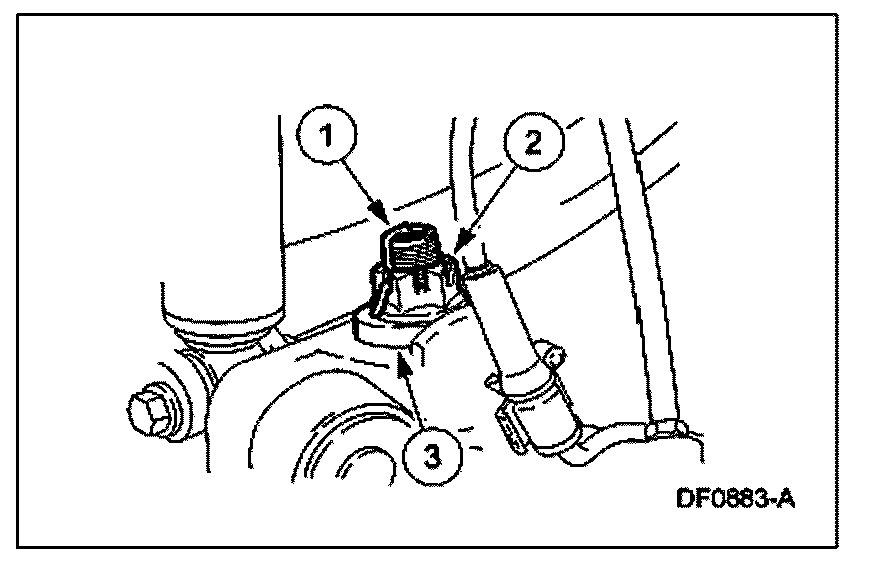 1

2

3

DF0883-A