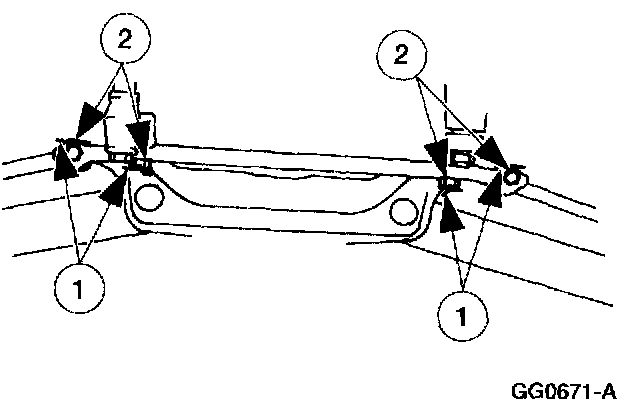 2
2
1
1
GG0671-A