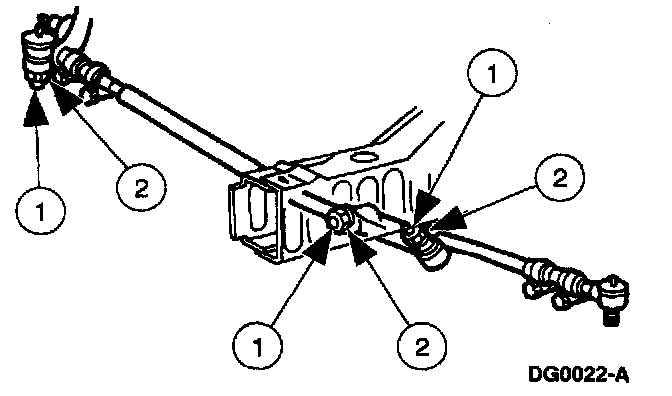 1
2
1
2
1
2
DG0022-A