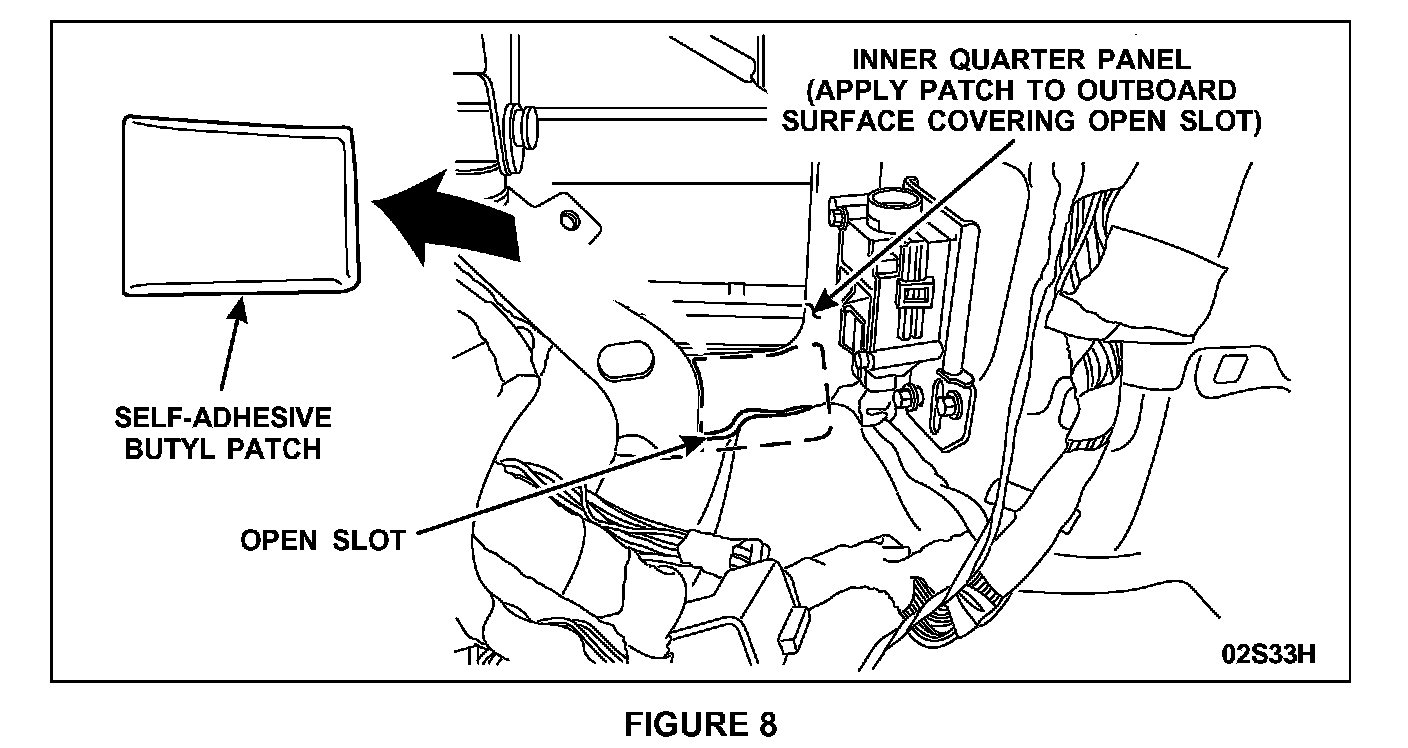 INNER QUARTER PANEL (APPLY PATCH TO OUTBOARD SURFACE COVERING OPEN SLOT)

SELF-ADHESIVE BUTYL PATCH

OPEN SLOT

02S33H

FIGURE 8