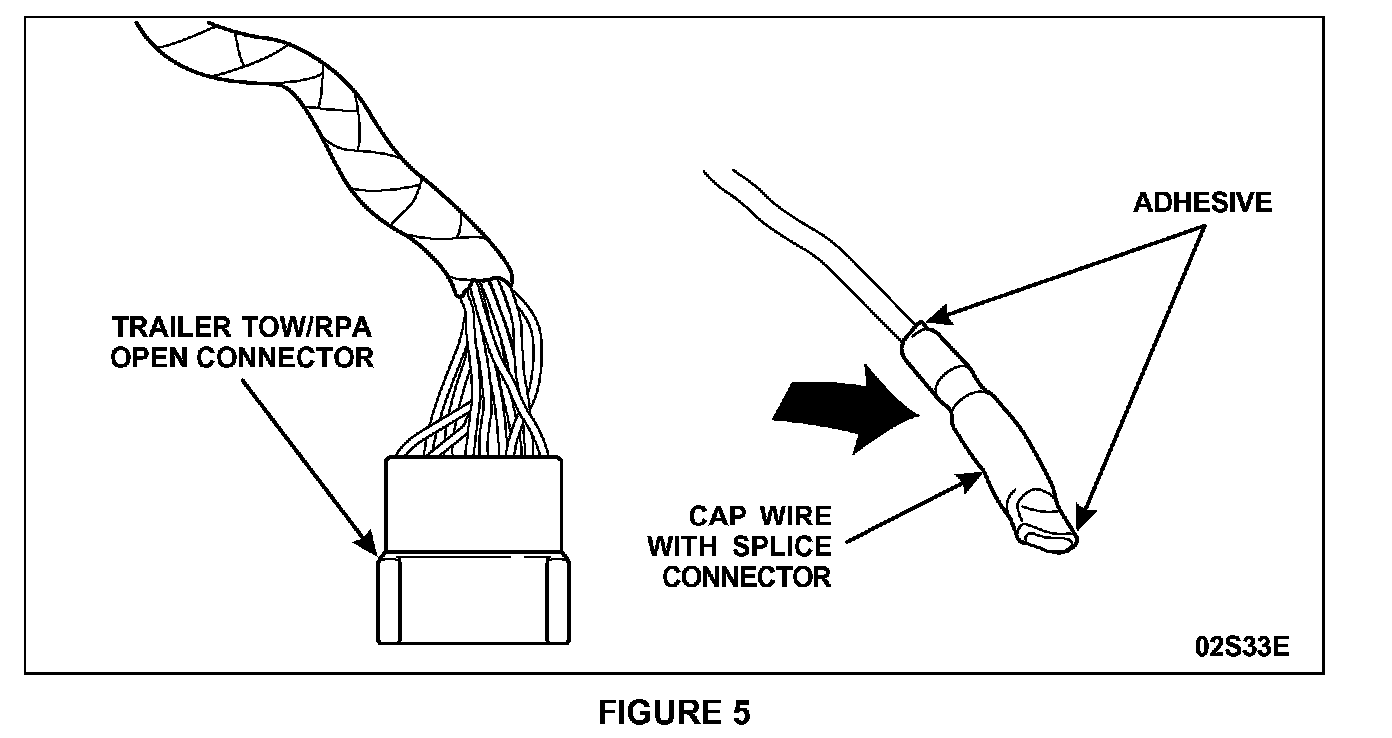 TRAILER TOW/RPA OPEN CONNECTOR

ADHESIVE

CAP WIRE WITH SPLICE CONNECTOR

02S33E

FIGURE 5