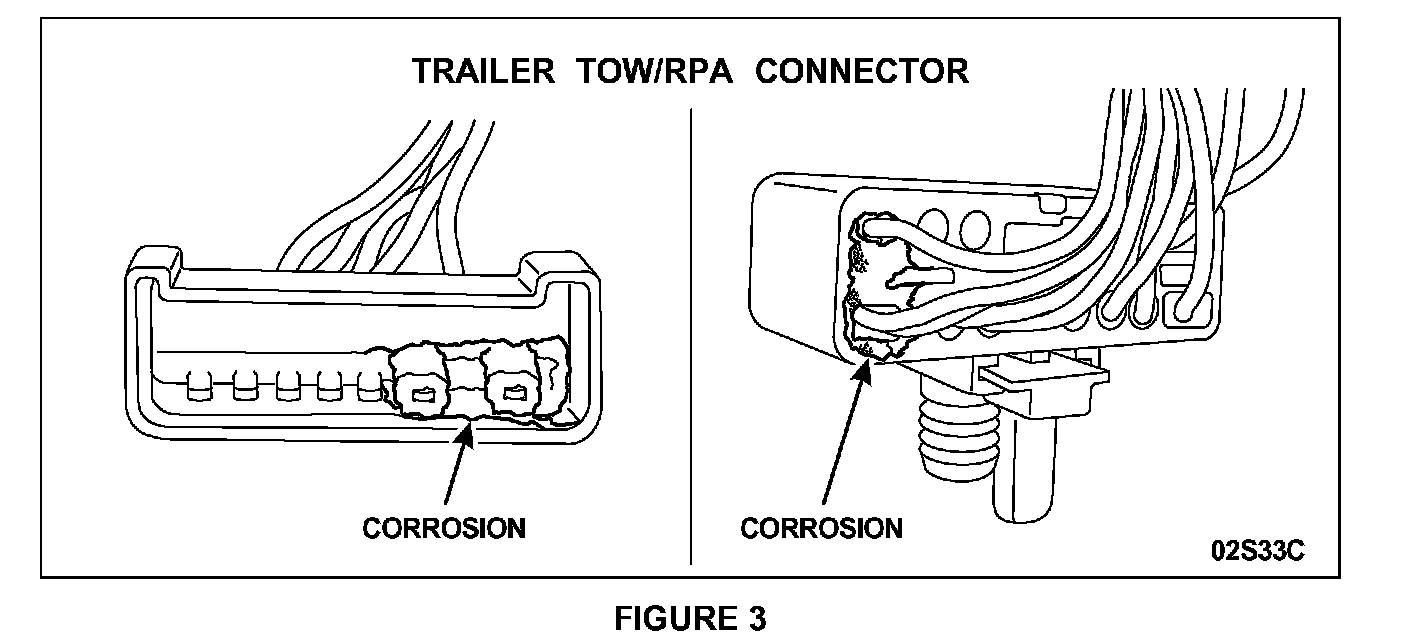 TRAILER TOW/RPA CONNECTOR

CORROSION

CORROSION

02S33C

FIGURE 3