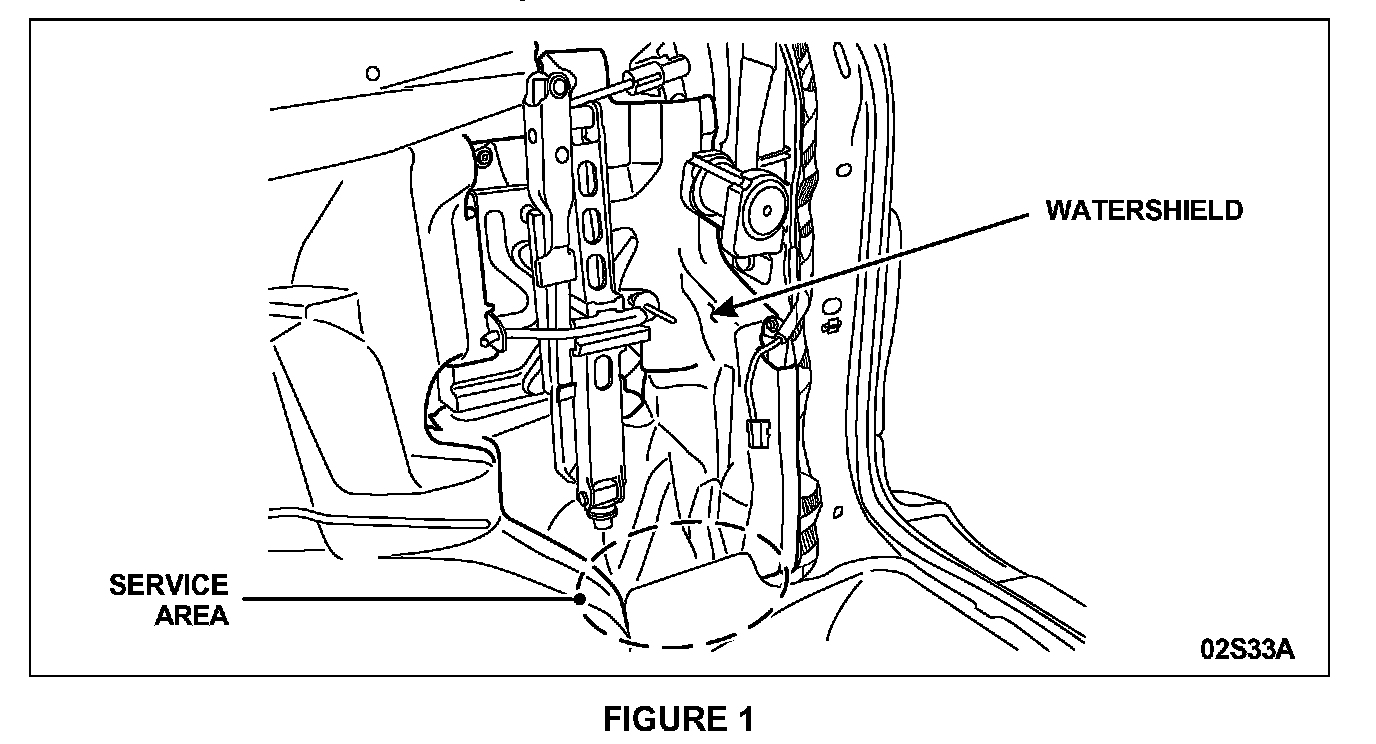 WATERSHIELD

SERVICE AREA

02S33A

FIGURE 1