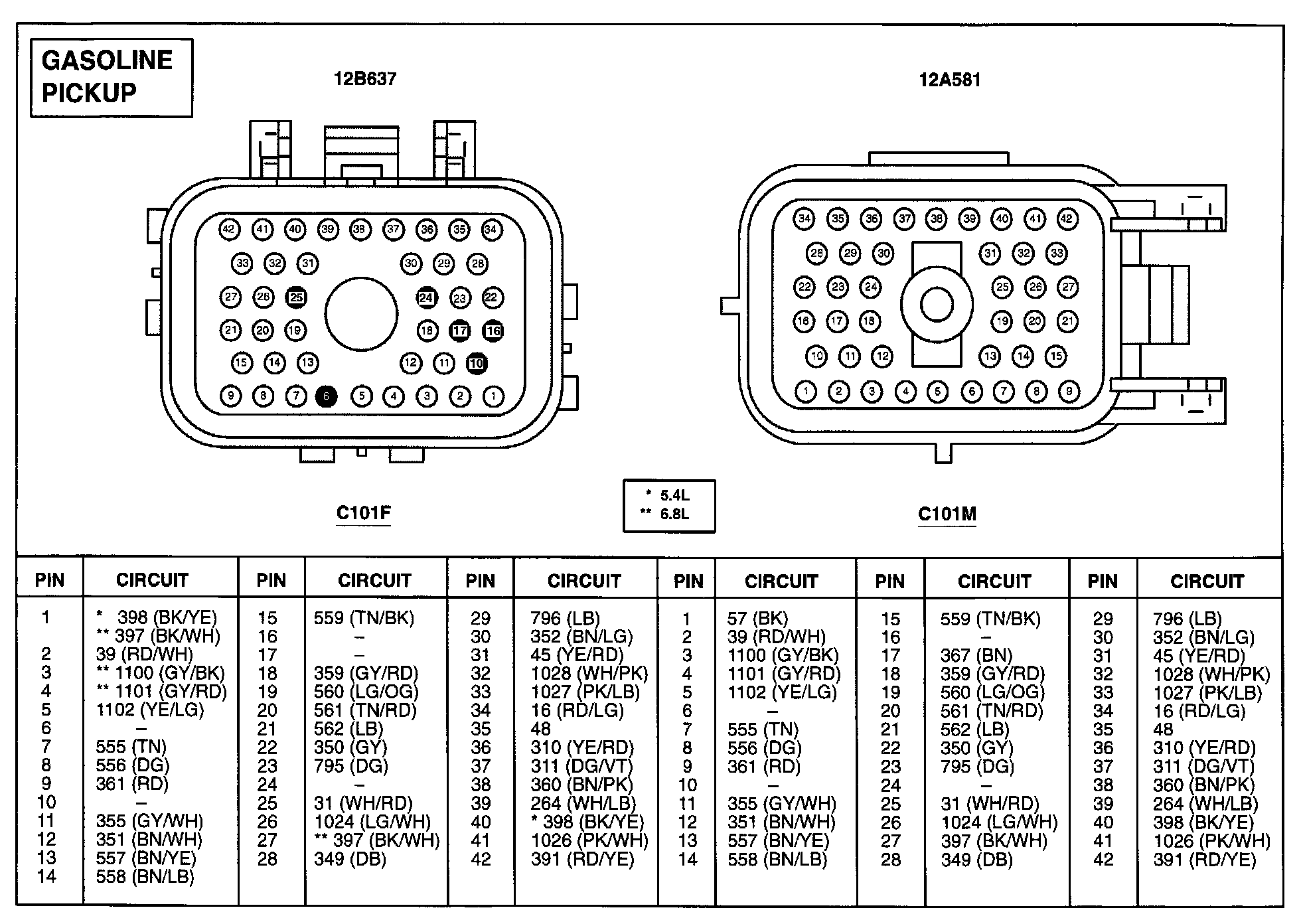 GASOLINE PICKUP

12B637

12A581

42 41 40 39 38 37 36 35 34
33 32 31 30 29 28
27 26 25 24 23 22
21 20 19 18 17 16
15 14 13 12 11 10
9 8 7 6 5 4 3 2 1

34 35 36 37 38 39 40 41 42
28 29 30 31 32 33
22 23 24 25 26 27
16 17 18 19 20 21
10 11 12 13 14 15
1 2 3 4 5 6 7 8 9

C101F

\* 5.4L
\*\* 6.8L

C101M

| PIN | CIRCUIT | PIN | CIRCUIT | PIN | CIRCUIT | PIN | CIRCUIT | PIN | CIRCUIT | PIN | CIRCUIT |
|---|---|---|---|---|---|---|---|---|---|---|---|
| 1 | \* 398 (BK/YE) \*\* 397 (BK/WH) | 15 | 559 (TN/BK) | 29 | 796 (LB) | 1 | 57 (BK) | 15 | 559 (TN/BK) | 29 | 796 (LB) |
| 2 | 39 (RD/WH) | 16 | – | 30 | 352 (BN/LG) | 2 | 39 (RD/WH) | 16 | – | 30 | 352 (BN/LG) |
| 3 | \*\* 1100 (GY/BK) | 17 | – | 31 | 45 (YE/RD) | 3 | 1100 (GY/BK) | 17 | 367 (BN) | 31 | 45 (YE/RD) |
| 4 | \*\* 1101 (GY/RD) | 18 | 359 (GY/RD) | 32 | 1028 (WH/PK) | 4 | 1101 (GY/RD) | 18 | 359 (GY/RD) | 32 | 1028 (WH/PK) |
| 5 | 1102 (YE/LG) | 19 | 560 (LG/OG) | 33 | 1027 (PK/LB) | 5 | 1102 (YE/LG) | 19 | 560 (LG/OG) | 33 | 1027 (PK/LB) |
| 6 | – | 20 | 561 (TN/RD) | 34 | 16 (RD/LG) | 6 | – | 20 | 561 (TN/RD) | 34 | 16 (RD/LG) |
| 7 | 555 (TN) | 21 | 562 (LB) | 35 | 48 | 7 | 555 (TN) | 21 | 562 (LB) | 35 | 48 |
| 8 | 556 (DG) | 22 | 350 (GY) | 36 | 310 (YE/RD) | 8 | 556 (DG) | 22 | 350 (GY) | 36 | 310 (YE/RD) |
| 9 | 361 (RD) | 23 | 795 (DG) | 37 | 311 (DG/VT) | 9 | 361 (RD) | 23 | 795 (DG) | 37 | 311 (DG/VT) |
| 10 | – | 24 | – | 38 | 360 (BN/PK) | 10 | – | 24 | – | 38 | 360 (BN/PK) |
| 11 | 355 (GY/WH) | 25 | 31 (WH/RD) | 39 | 264 (WH/LB) | 11 | 355 (GY/WH) | 25 | 31 (WH/RD) | 39 | 264 (WH/LB) |
| 12 | 351 (BN/WH) | 26 | 1024 (LG/WH) | 40 | \* 398 (BK/YE) | 12 | 351 (BN/WH) | 26 | 1024 (LG/WH) | 40 | 398 (BK/YE) |
| 13 | 557 (BN/YE) | 27 | \*\* 397 (BK/WH) | 41 | 1026 (PK/WH) | 13 | 557 (BN/YE) | 27 | 397 (BK/WH) | 41 | 1026 (PK/WH) |
| 14 | 558 (BN/LB) | 28 | 349 (DB) | 42 | 391 (RD/YE) | 14 | 558 (BN/LB) | 28 | 349 (DB) | 42 | 391 (RD/YE) |